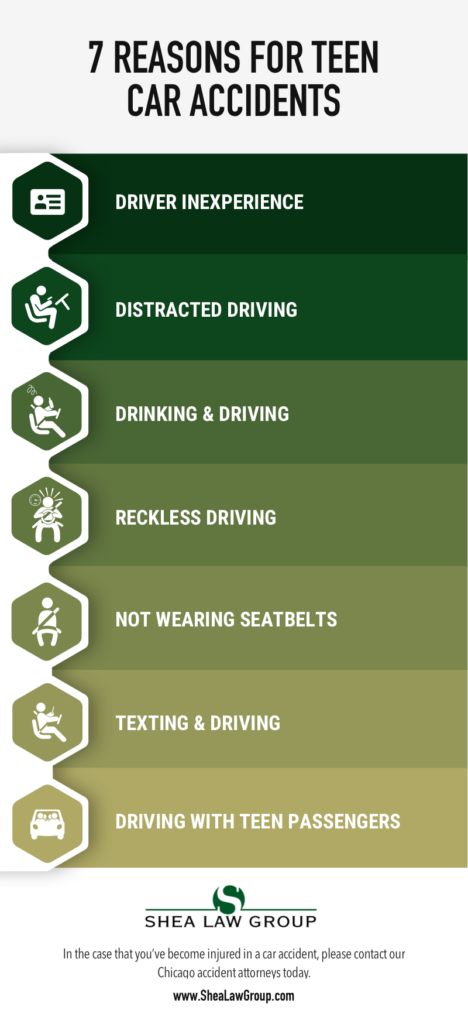 7 REASONS FOR TEEN CAR ACCIDENTS

DRIVER INEXPERIENCE

DISTRACTED DRIVING

DRINKING & DRIVING

RECKLESS DRIVING

NOT WEARING SEATBELTS

TEXTING & DRIVING

DRIVING WITH TEEN PASSENGERS

S

SHEA LAW GROUP

In the case that you've become injured in a car accident, please contact our Chicago accident attorneys today.

www.SheaLawGroup.com